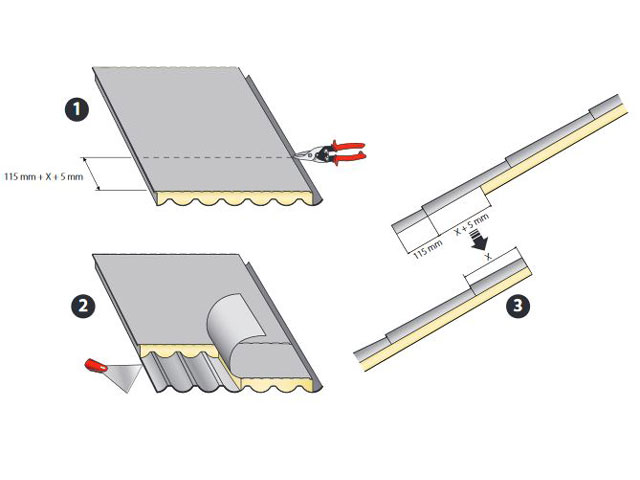 1

115 mm + X + 5 mm

2

115 mm

X + 5 mm

X

3